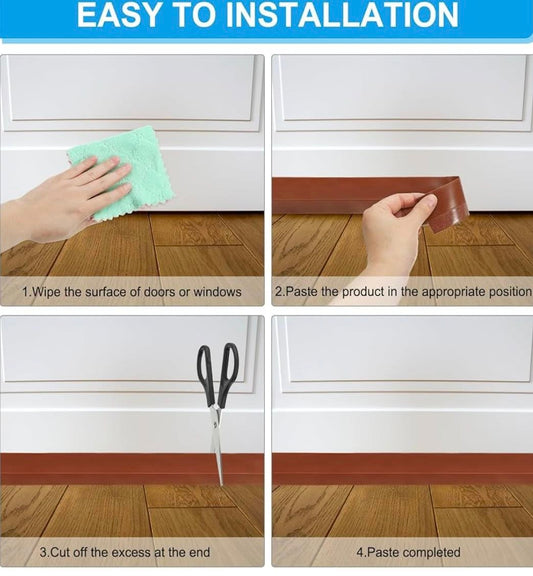 EASY TO INSTALLATION

1.Wipe the surface of doors or windows

2.Paste the product in the appropriate position

3.Cut off the excess at the end

4.Paste completed