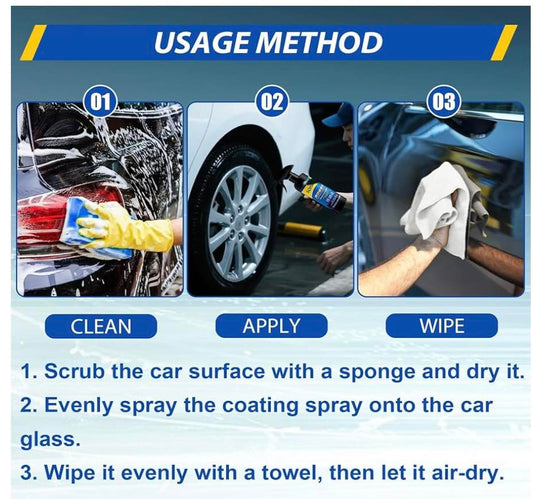 USAGE METHOD

01

02

03

CLEAN

APPLY

WIPE

1. Scrub the car surface with a sponge and dry it.

2. Evenly spray the coating spray onto the car glass.

3. Wipe it evenly with a towel, then let it air-dry.