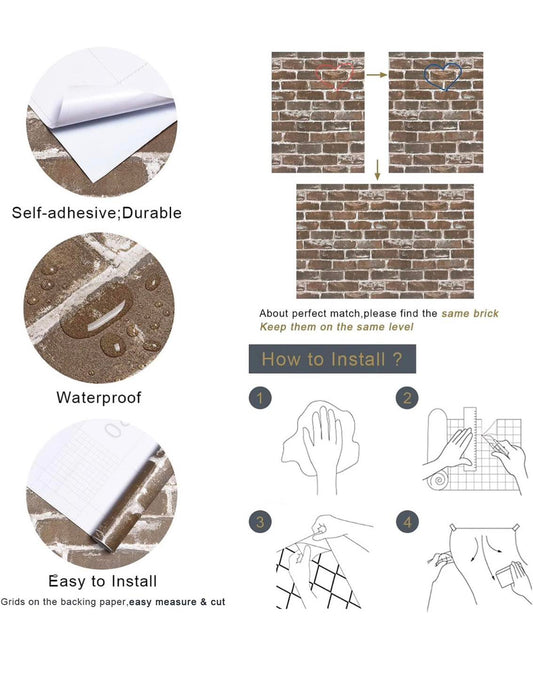 Self-adhesive;Durable

Waterproof

Easy to Install

Grids on the backing paper,easy measure & cut

About perfect match,please find the same brick
Keep them on the same level

How to Install ?

1

2

3

4