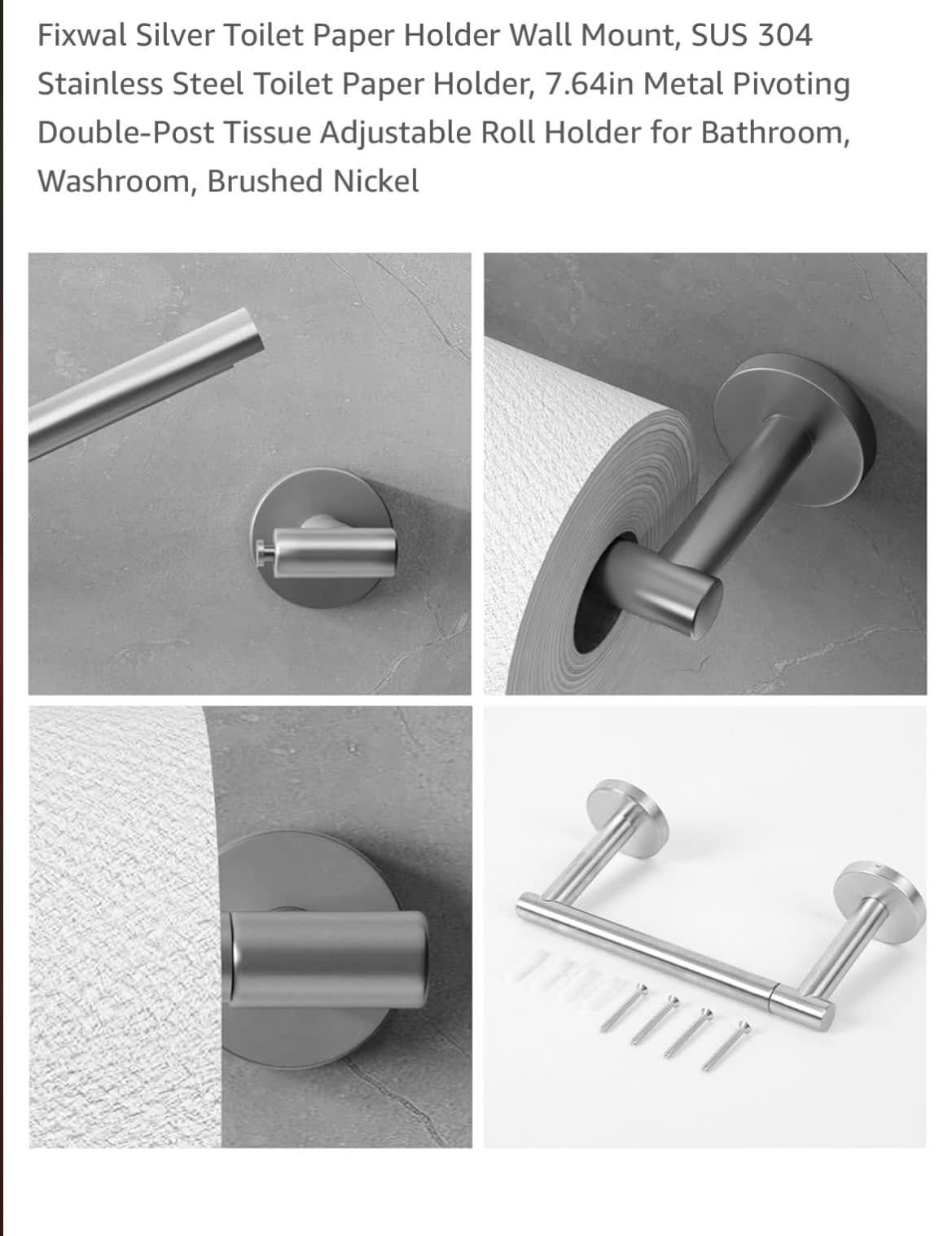 Fixwal Silver Toilet Paper Holder Wall Mount, SUS 304 Stainless Steel Toilet Paper Holder, 7.64in Metal Pivoting Double-Post Tissue Adjustable Roll Holder for Bathroom, Washroom, Brushed Nickel