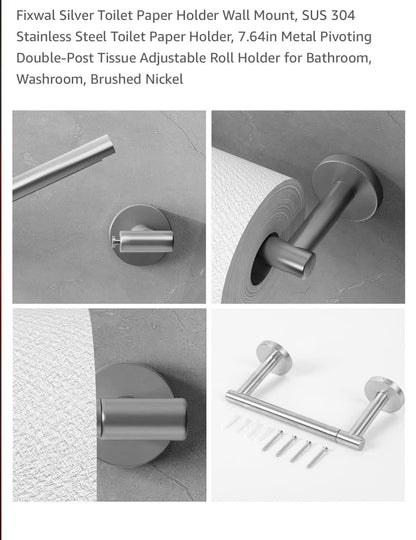 Fixwal Silver Toilet Paper Holder Wall Mount, SUS 304 Stainless Steel Toilet Paper Holder, 7.64in Metal Pivoting Double-Post Tissue Adjustable Roll Holder for Bathroom, Washroom, Brushed Nickel