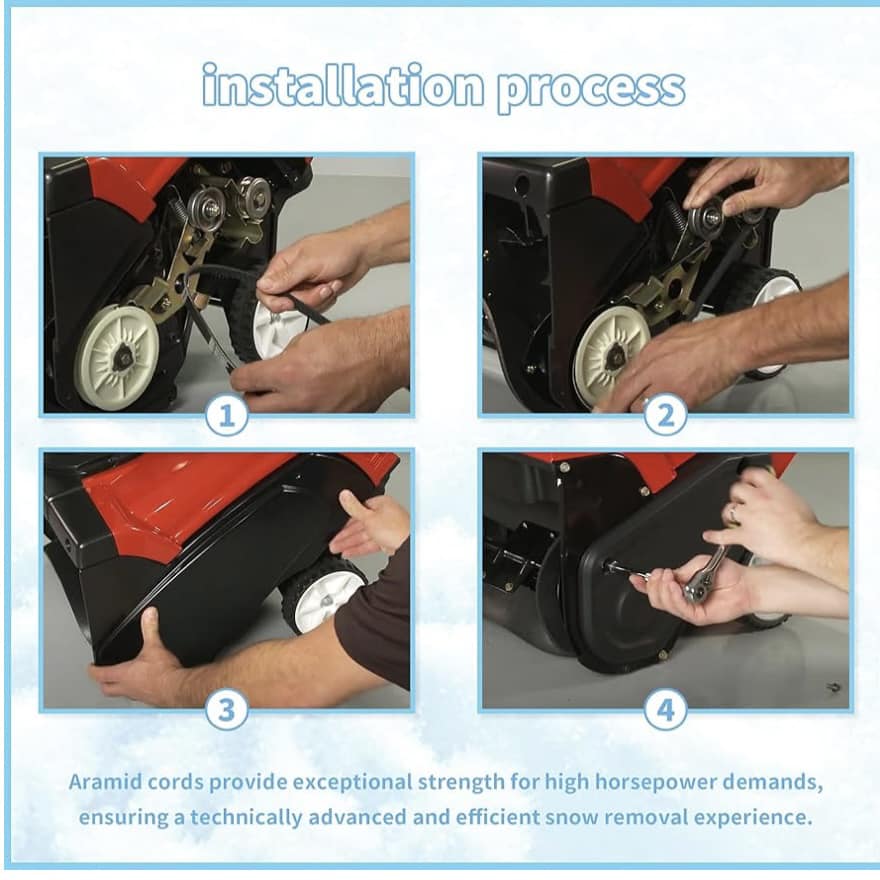 installation process

1

2

3

4

Aramid cords provide exceptional strength for high horsepower demands, ensuring a technically advanced and efficient snow removal experience.