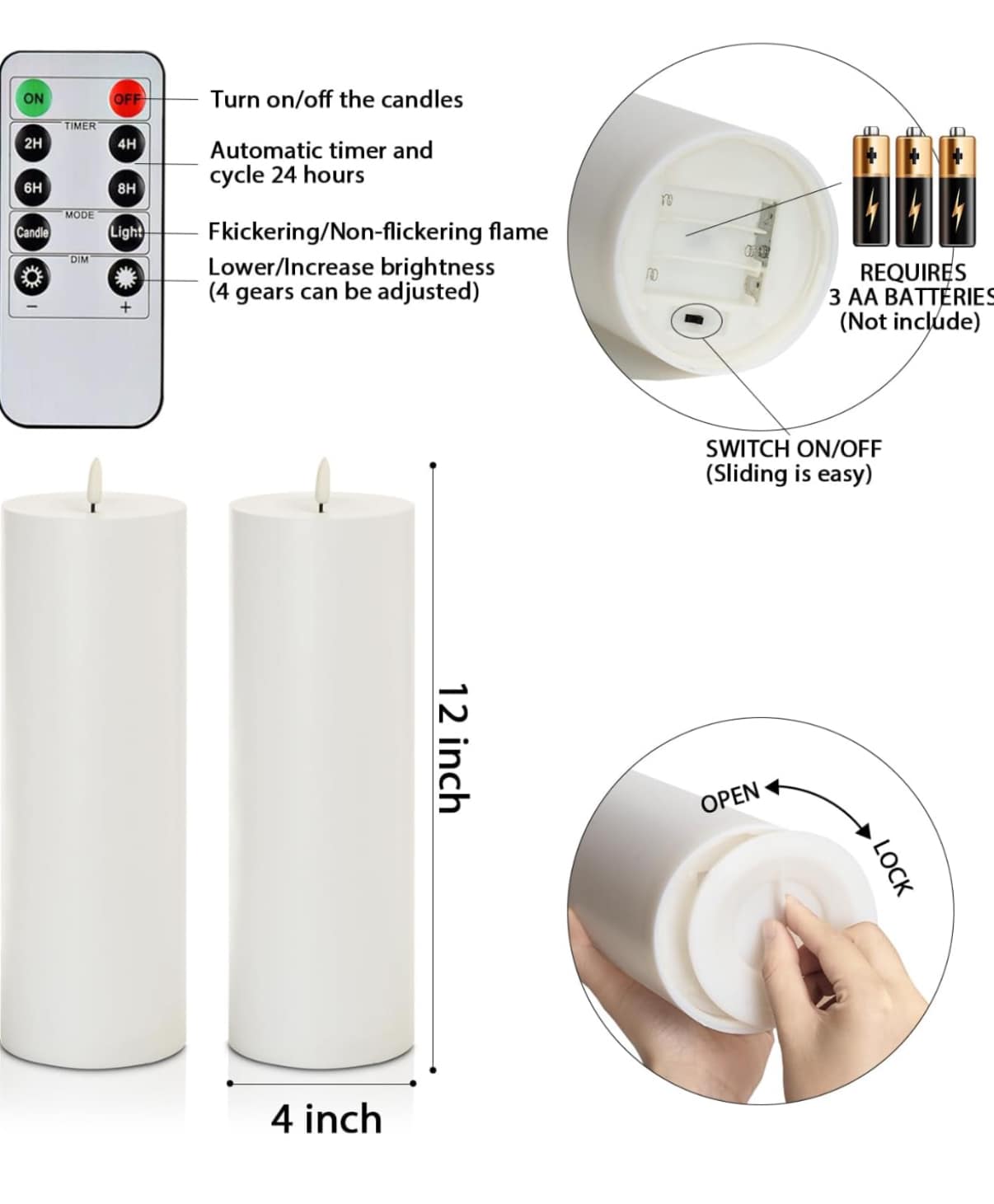 ON
OFF
TIMER
2H
4H
6H
8H
MODE
Candle
Light
DIM
−
+

Turn on/off the candles

Automatic timer and cycle 24 hours

Fkickering/Non-flickering flame

Lower/Increase brightness (4 gears can be adjusted)

REQUIRES
3 AA BATTERIES
(Not include)

SWITCH ON/OFF
(Sliding is easy)

12 inch

4 inch

OPEN
LOCK