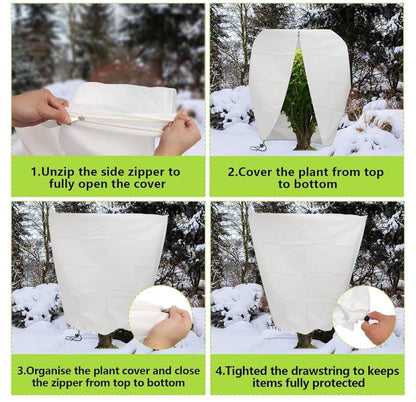 1.Unzip the side zipper to fully open the cover

2.Cover the plant from top to bottom

3.Organise the plant cover and close the zipper from top to bottom

4.Tighted the drawstring to keeps items fully protected