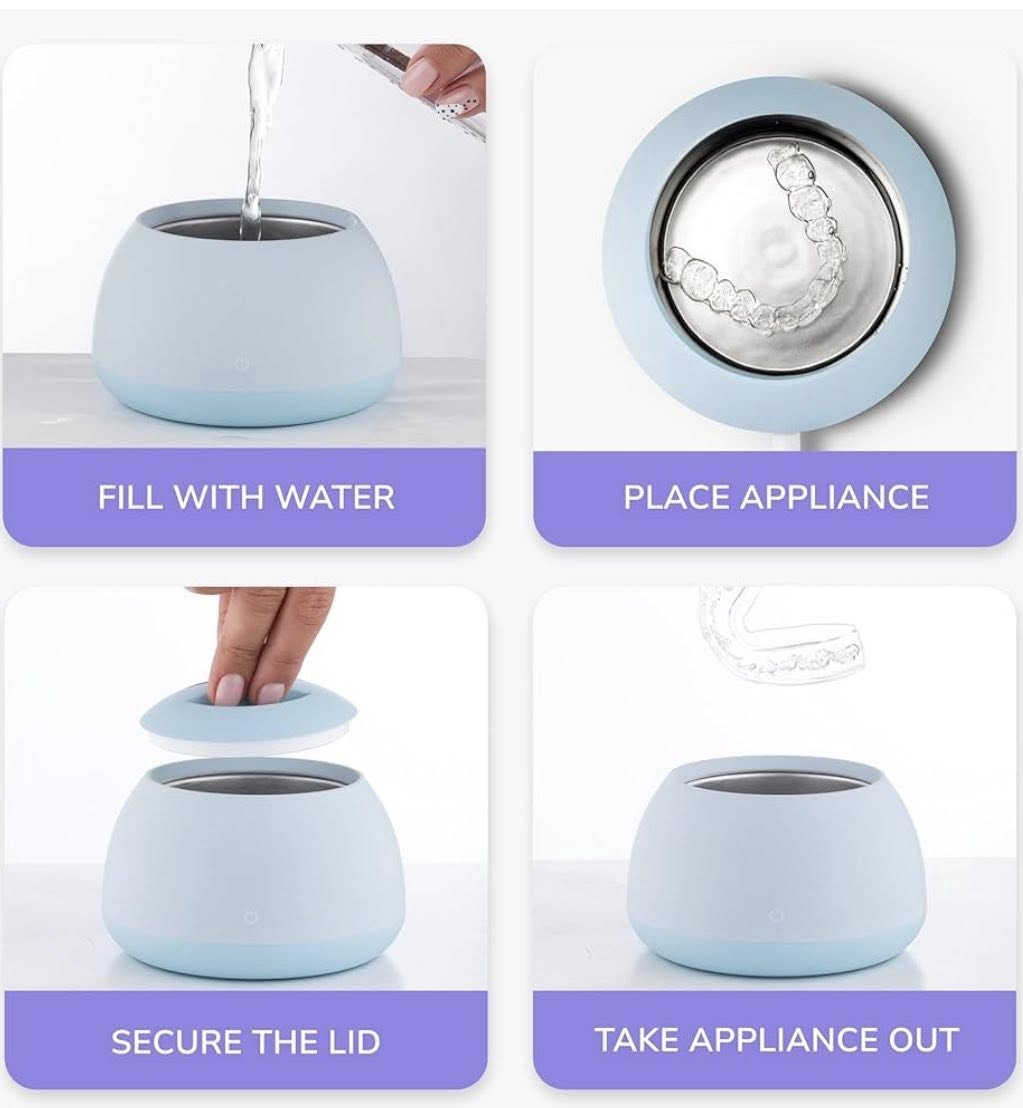 FILL WITH WATER

PLACE APPLIANCE

SECURE THE LID

TAKE APPLIANCE OUT