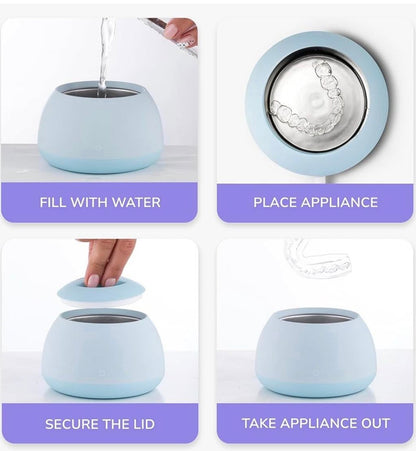 FILL WITH WATER

PLACE APPLIANCE

SECURE THE LID

TAKE APPLIANCE OUT