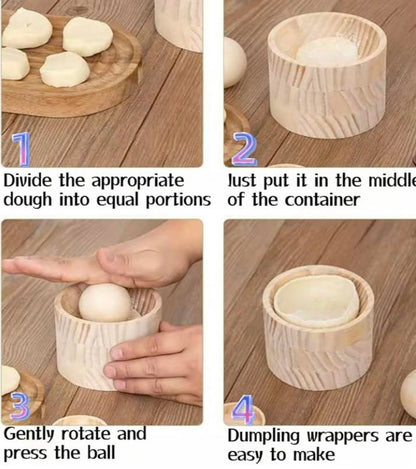 1
Divide the appropriate dough into equal portions

2
Just put it in the middle of the container

3
Gently rotate and press the ball

4
Dumpling wrappers are easy to make