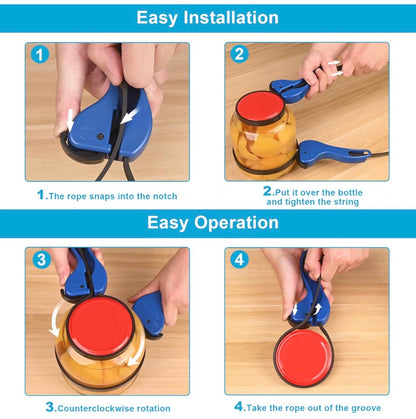 Easy Installation

1

2

1.The rope snaps into the notch

2.Put it over the bottle and tighten the string

Easy Operation

3

4

3.Counterclockwise rotation

4.Take the rope out of the groove