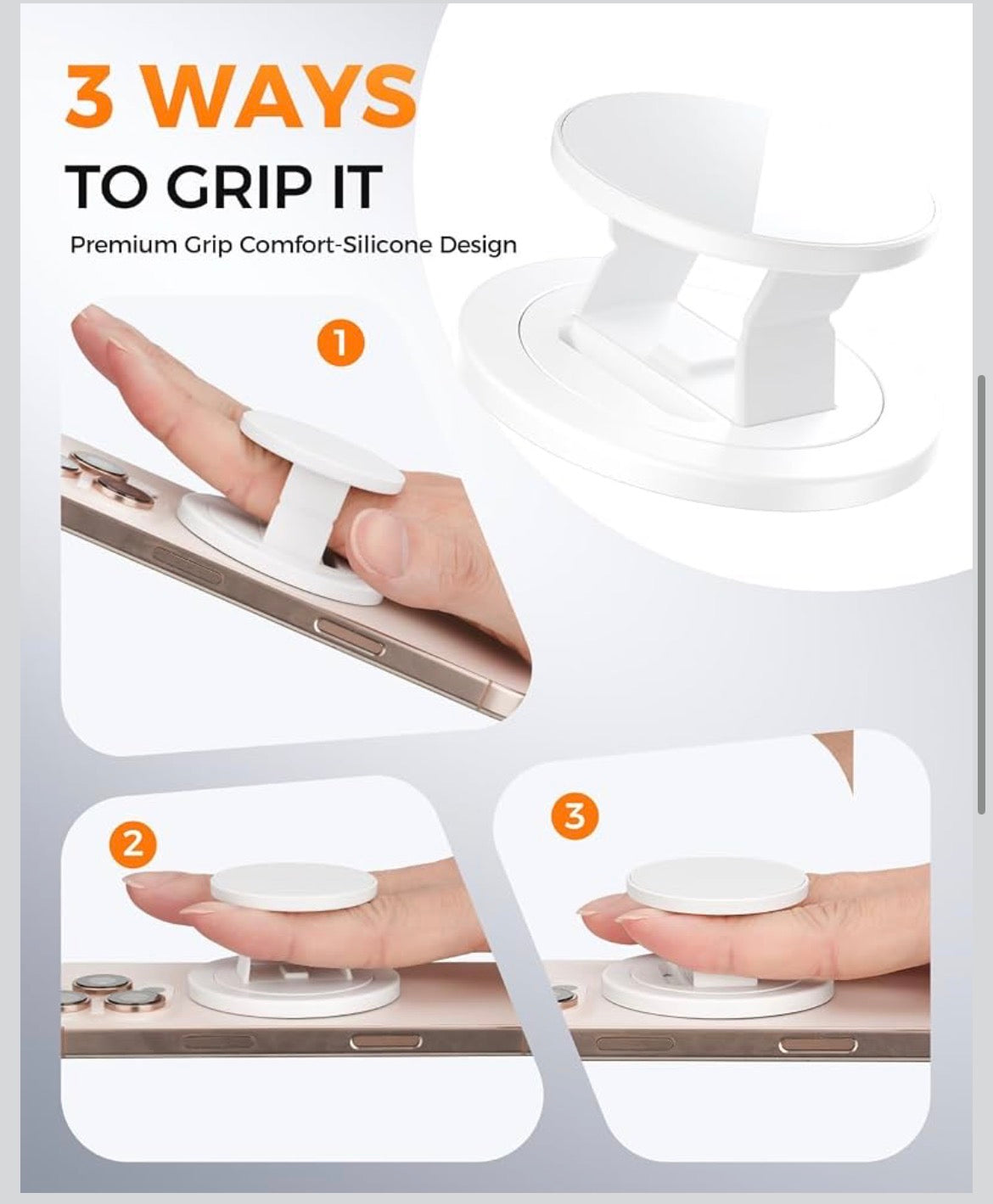 3 WAYS

TO GRIP IT

Premium Grip Comfort-Silicone Design

1

2

3