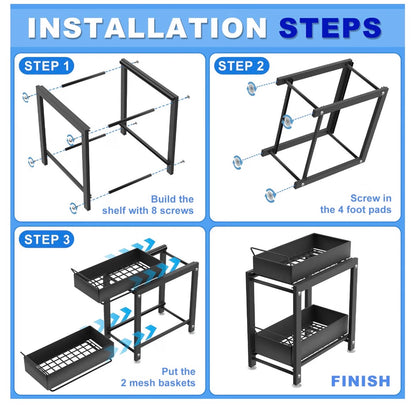 INSTALLATION STEPS

STEP 1

Build the shelf with 8 screws

STEP 2

Screw in the 4 foot pads

STEP 3

Put the 2 mesh baskets

FINISH