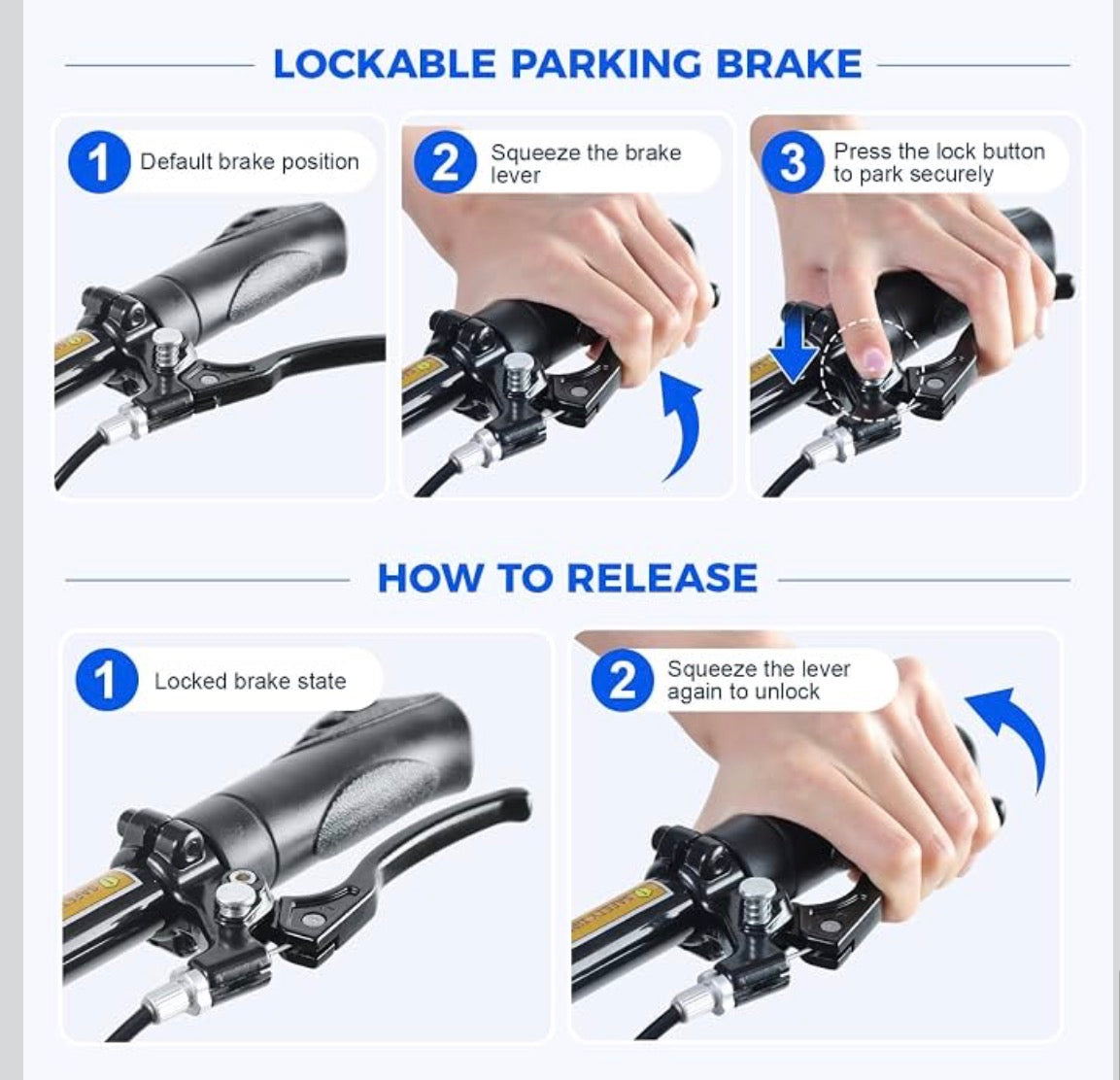 LOCKABLE PARKING BRAKE

1 Default brake position

2 Squeeze the brake lever

3 Press the lock button to park securely

HOW TO RELEASE

1 Locked brake state

2 Squeeze the lever again to unlock