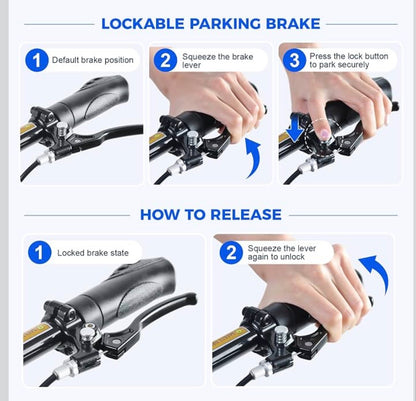 LOCKABLE PARKING BRAKE

1 Default brake position

2 Squeeze the brake lever

3 Press the lock button to park securely

HOW TO RELEASE

1 Locked brake state

2 Squeeze the lever again to unlock