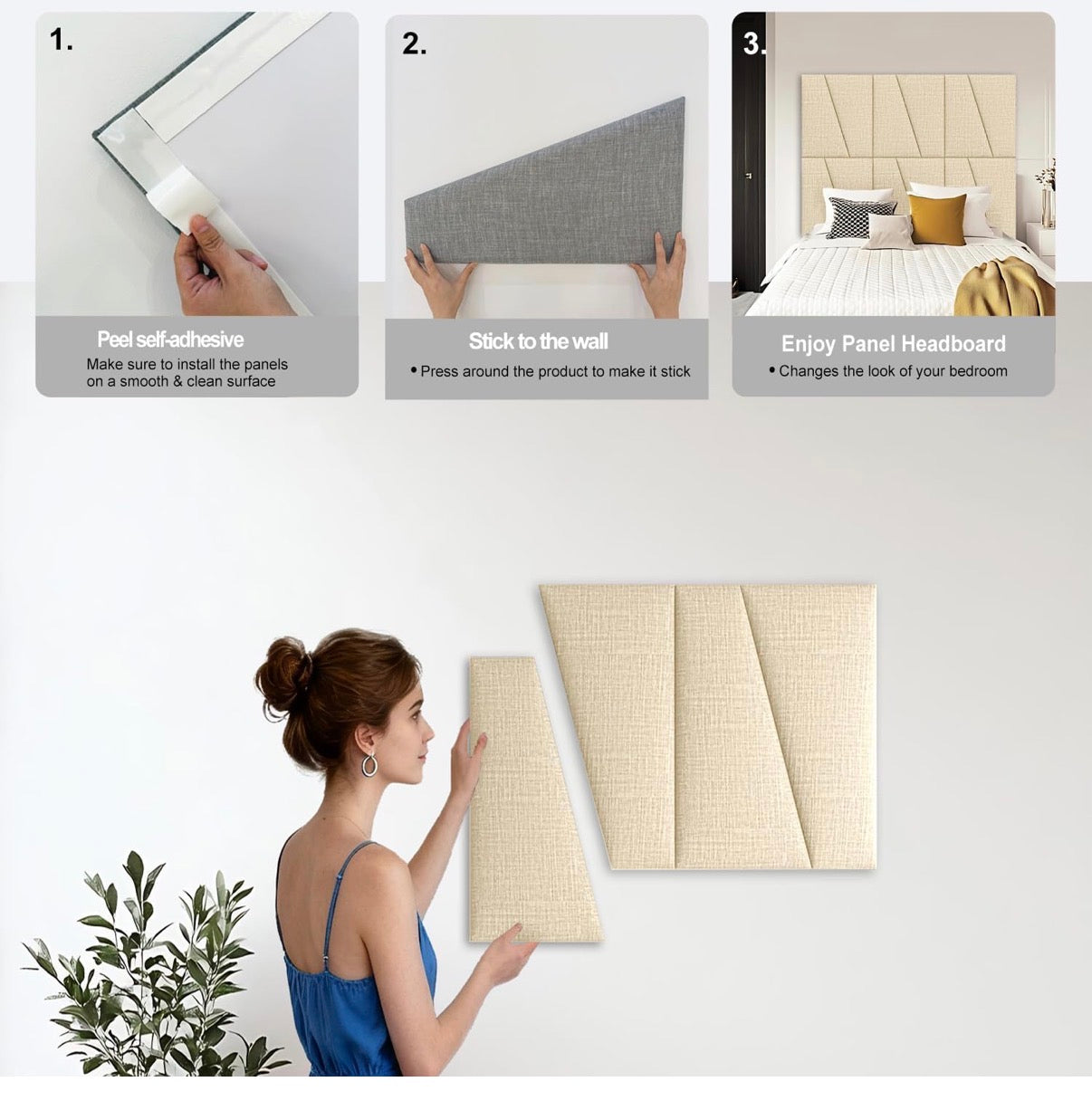 1.

Peel self-adhesive

Make sure to install the panels on a smooth & clean surface

2.

Stick to the wall

• Press around the product to make it stick

3.

Enjoy Panel Headboard

• Changes the look of your bedroom