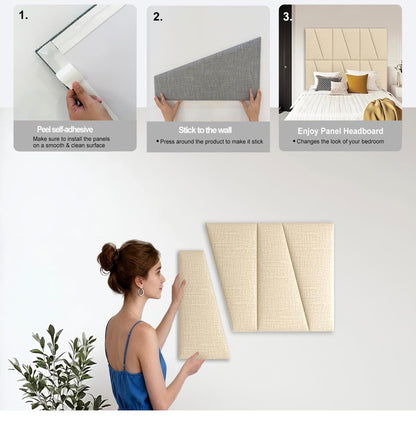 1.

Peel self-adhesive
Make sure to install the panels on a smooth & clean surface

2.

Stick to the wall
• Press around the product to make it stick

3.

Enjoy Panel Headboard
• Changes the look of your bedroom