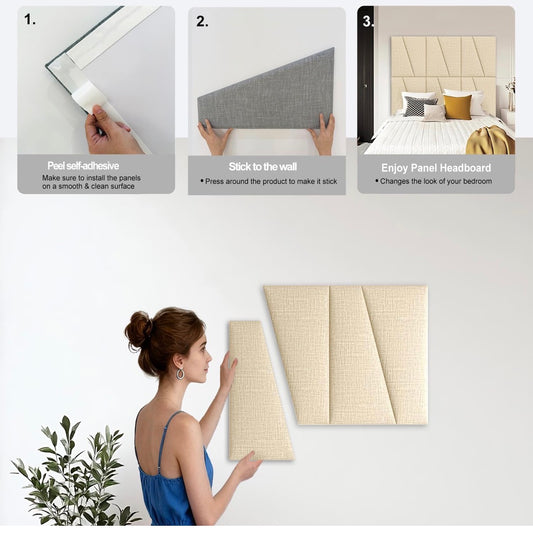 1.

Peel self-adhesive

Make sure to install the panels on a smooth & clean surface

2.

Stick to the wall

• Press around the product to make it stick

3.

Enjoy Panel Headboard

• Changes the look of your bedroom