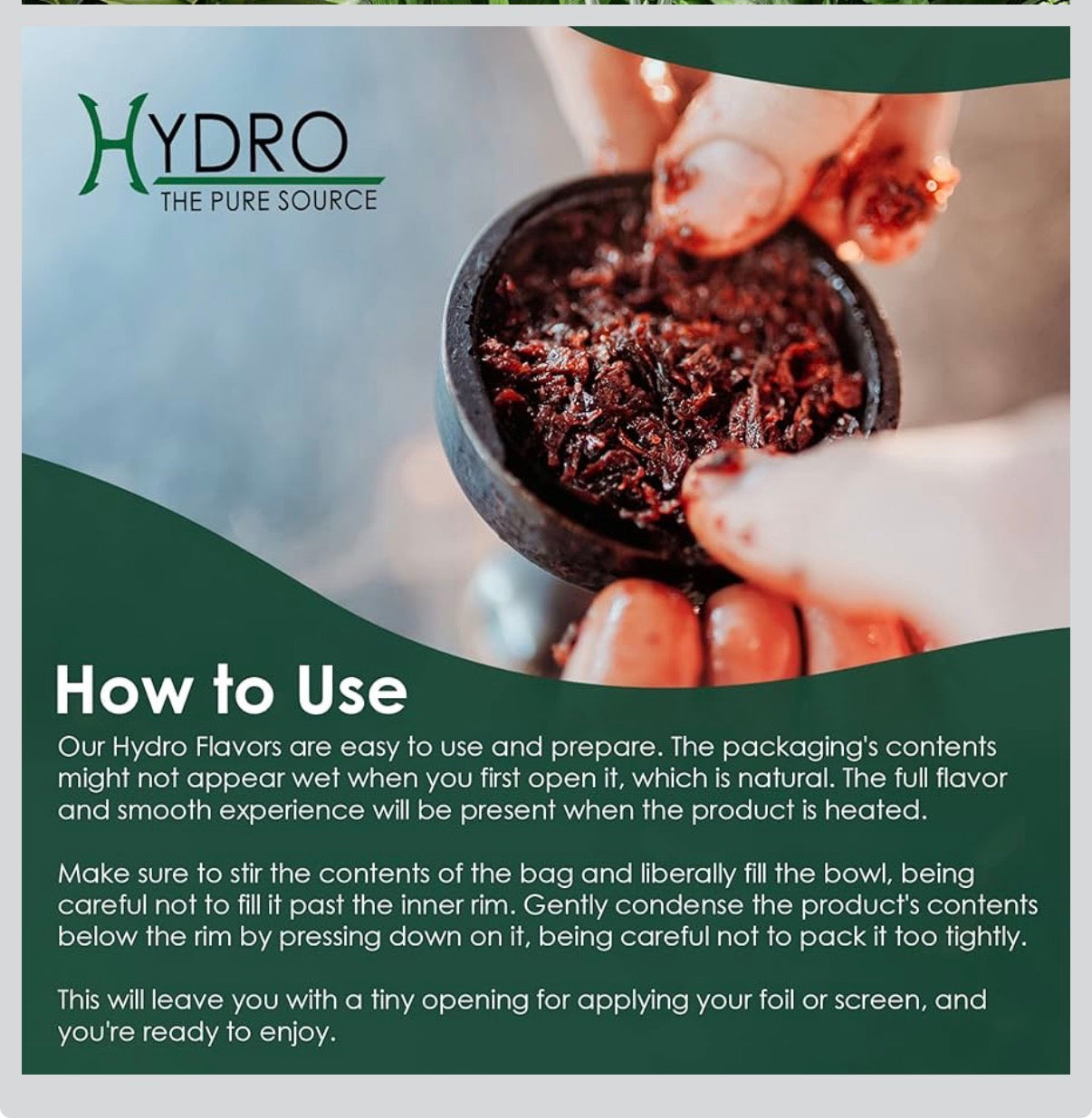 HYDRO
THE PURE SOURCE

How to Use

Our Hydro Flavors are easy to use and prepare. The packaging's contents might not appear wet when you first open it, which is natural. The full flavor and smooth experience will be present when the product is heated.

Make sure to stir the contents of the bag and liberally fill the bowl, being careful not to fill it past the inner rim. Gently condense the product's contents below the rim by pressing down on it, being careful not to pack it too tightly.

This will leave you with a tiny opening for applying your foil or screen, and you're ready to enjoy.