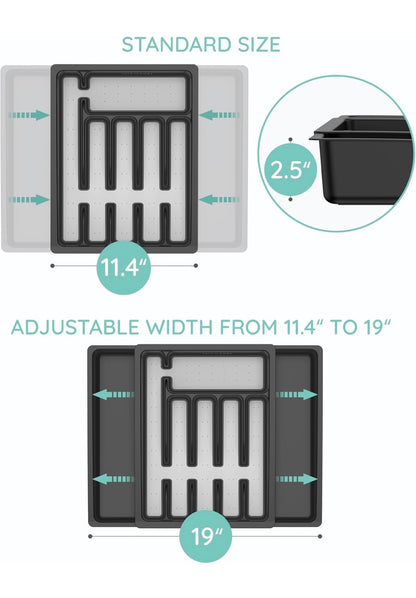 STANDARD SIZE

2.5"

11.4"

ADJUSTABLE WIDTH FROM 11.4" TO 19"

19"