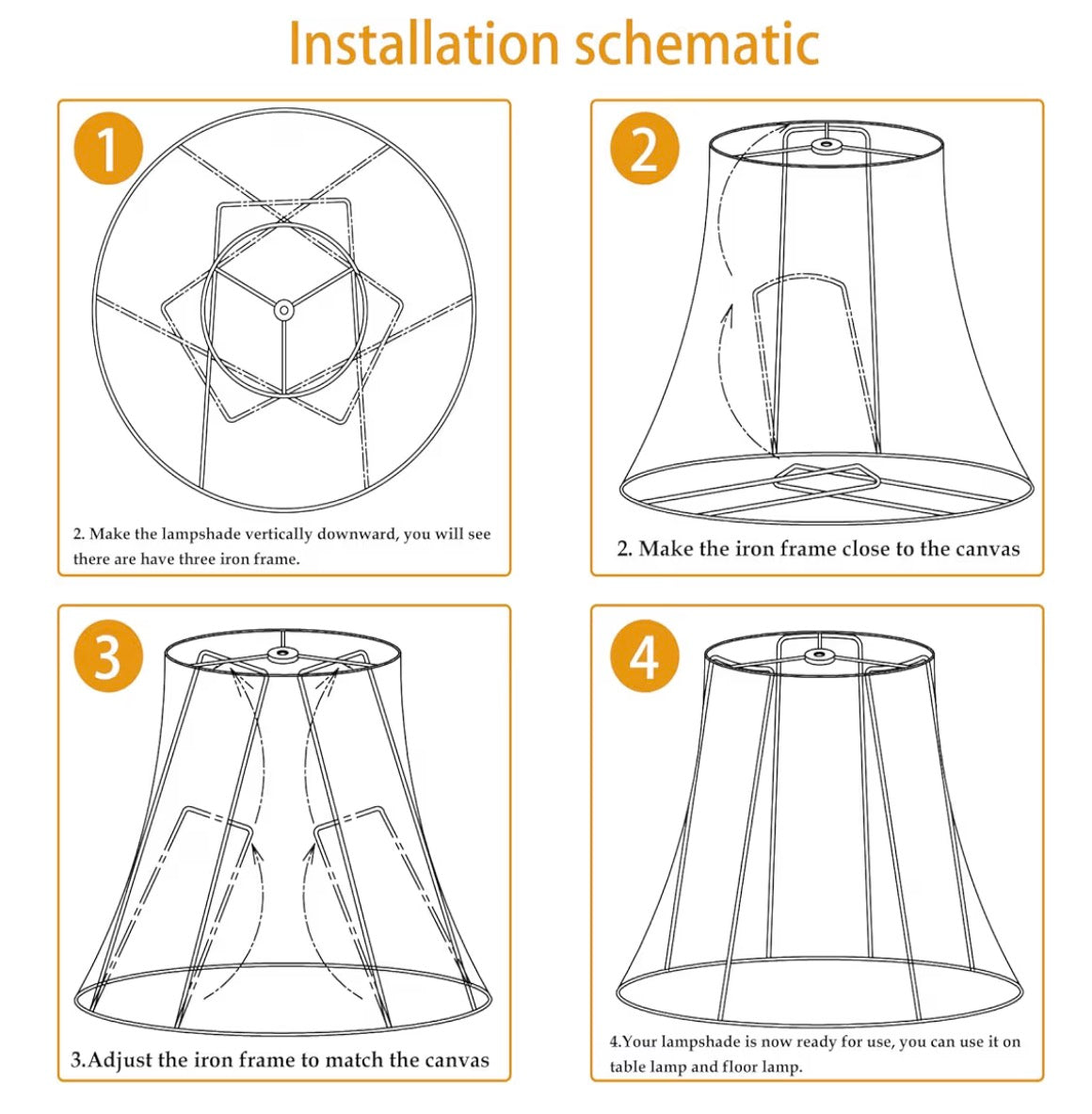 Installation schematic

1

2. Make the lampshade vertically downward, you will see there are have three iron frame.

2

2. Make the iron frame close to the canvas

3

3.Adjust the iron frame to match the canvas

4

4.Your lampshade is now ready for use, you can use it on table lamp and floor lamp.