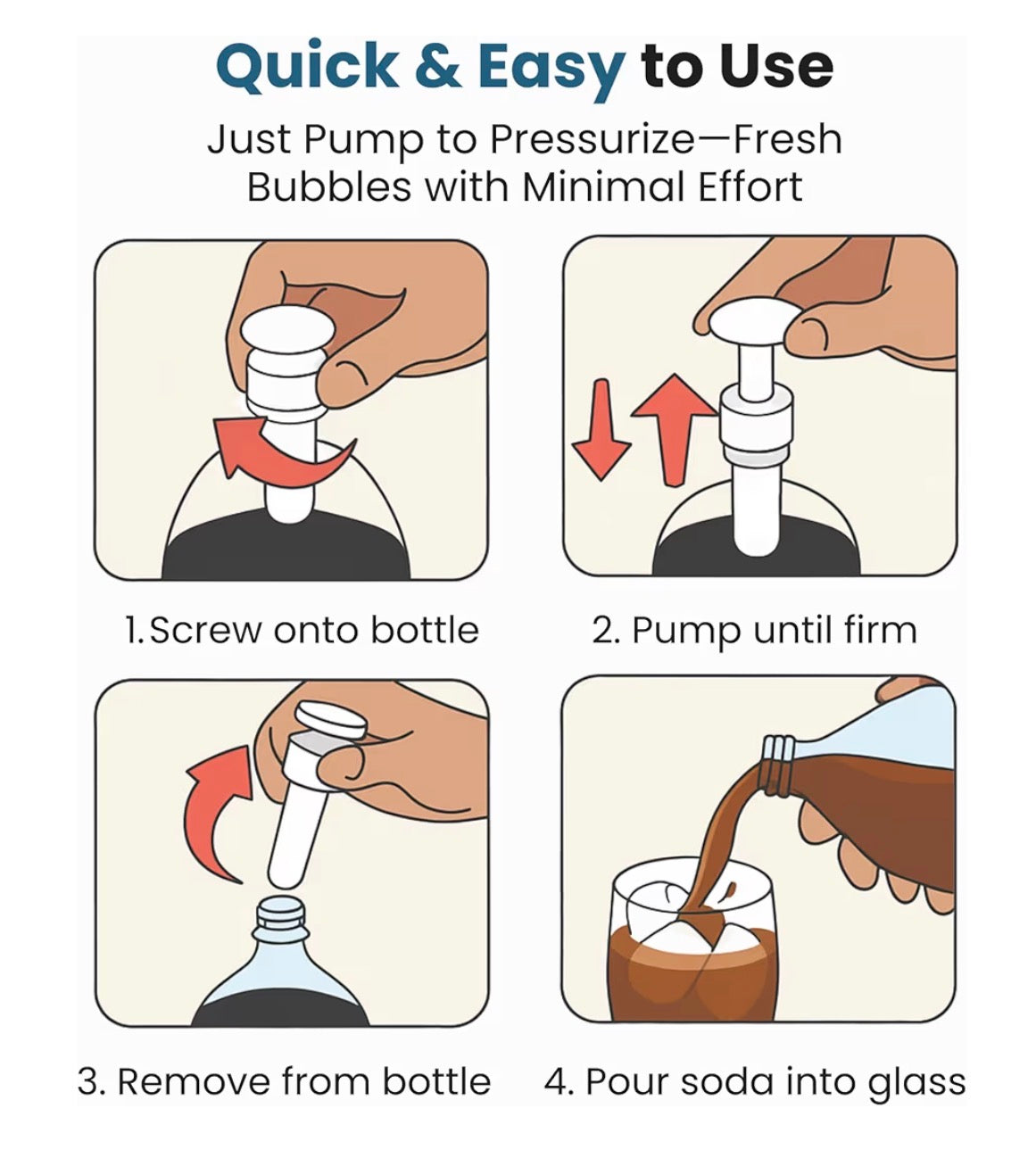 Quick & Easy to Use

Just Pump to Pressurize—Fresh Bubbles with Minimal Effort

1.Screw onto bottle

2. Pump until firm

3. Remove from bottle

4. Pour soda into glass