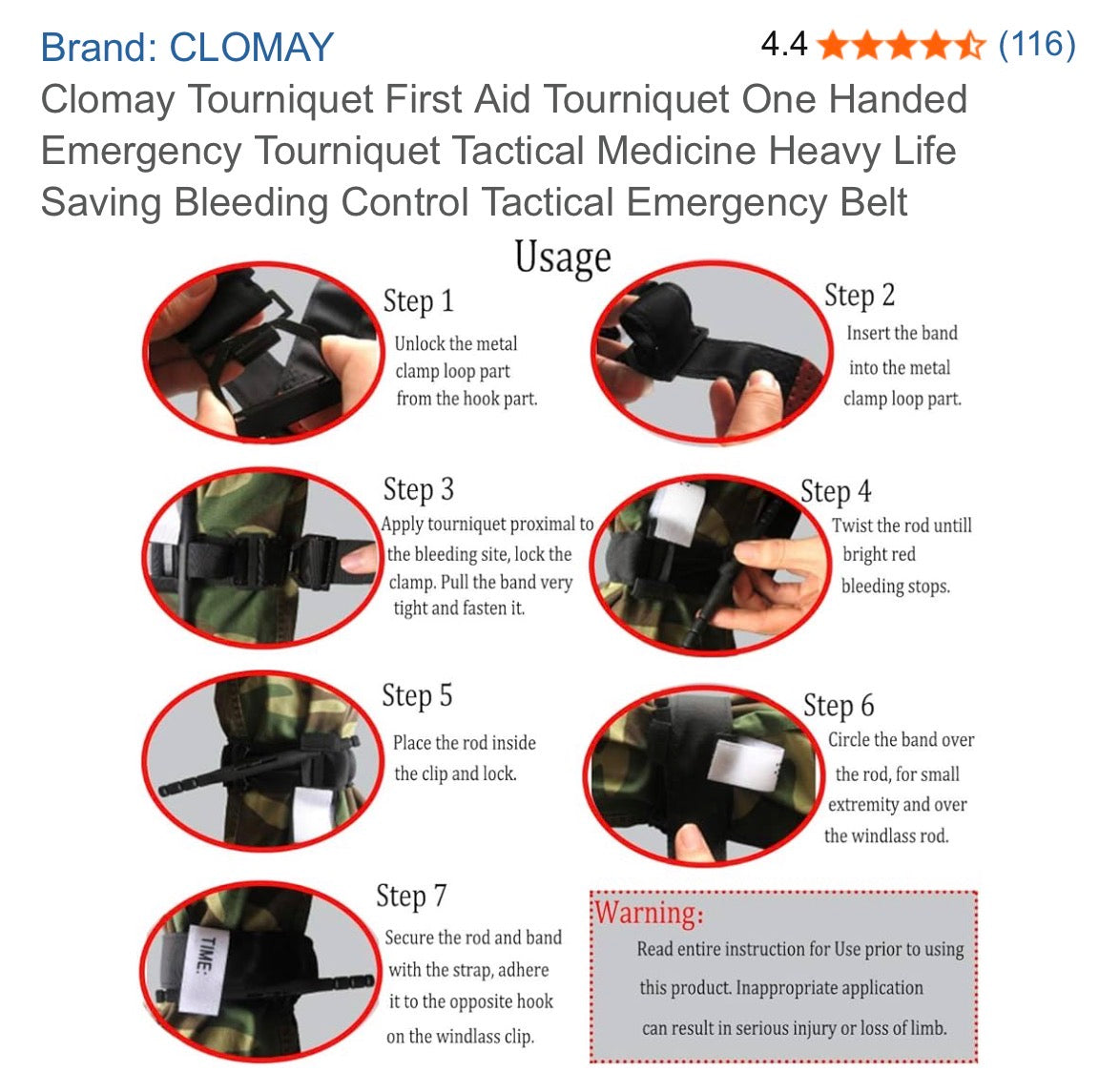 Brand: CLOMAY

4.4 (116)

Clomay Tourniquet First Aid Tourniquet One Handed Emergency Tourniquet Tactical Medicine Heavy Life Saving Bleeding Control Tactical Emergency Belt

Usage

Step 1
Unlock the metal clamp loop part from the hook part.

Step 2
Insert the band into the metal clamp loop part.

Step 3
Apply tourniquet proximal to the bleeding site, lock the clamp. Pull the band very tight and fasten it.

Step 4
Twist the rod untill bright red bleeding stops.

Step 5
Place the rod inside the clip and lock.

Step 6
Circle the band over the rod, for small extremity and over the windlass rod.

Step 7
Secure the rod and band with the strap, adhere it to the opposite hook on the windlass clip.

TIME:

Warning:
Read entire instruction for Use prior to using this product. Inappropriate application can result in serious injury or loss of limb.