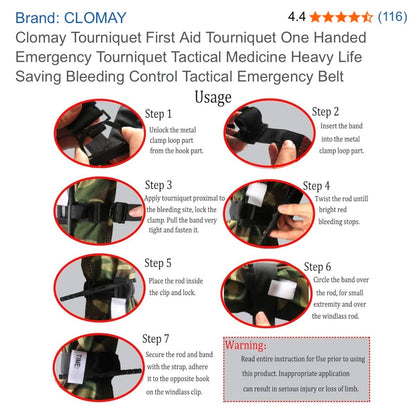 Brand: CLOMAY

4.4 (116)

Clomay Tourniquet First Aid Tourniquet One Handed Emergency Tourniquet Tactical Medicine Heavy Life Saving Bleeding Control Tactical Emergency Belt

Usage

Step 1
Unlock the metal clamp loop part from the hook part.

Step 2
Insert the band into the metal clamp loop part.

Step 3
Apply tourniquet proximal to the bleeding site, lock the clamp. Pull the band very tight and fasten it.

Step 4
Twist the rod untill bright red bleeding stops.

Step 5
Place the rod inside the clip and lock.

Step 6
Circle the band over the rod, for small extremity and over the windlass rod.

Step 7
Secure the rod and band with the strap, adhere it to the opposite hook on the windlass clip.

TIME:

Warning:
Read entire instruction for Use prior to using this product. Inappropriate application can result in serious injury or loss of limb.