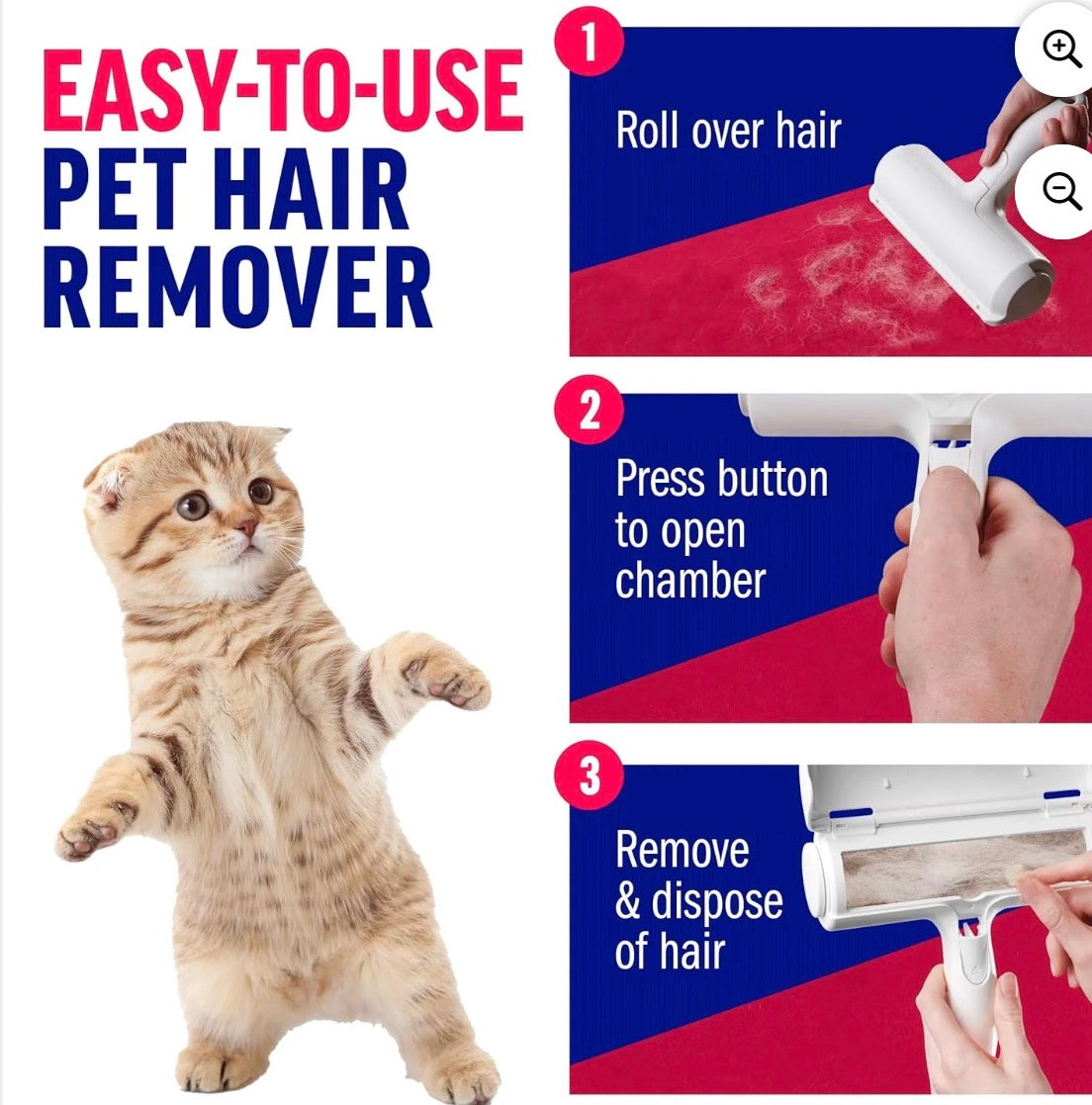 EASY-TO-USE
PET HAIR
REMOVER

1
Roll over hair

2
Press button to open chamber

3
Remove & dispose of hair