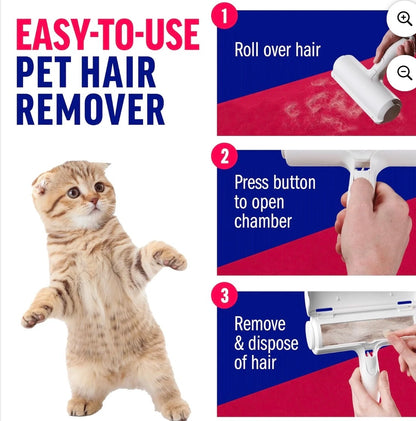 EASY-TO-USE
PET HAIR
REMOVER

1
Roll over hair

2
Press button to open chamber

3
Remove & dispose of hair