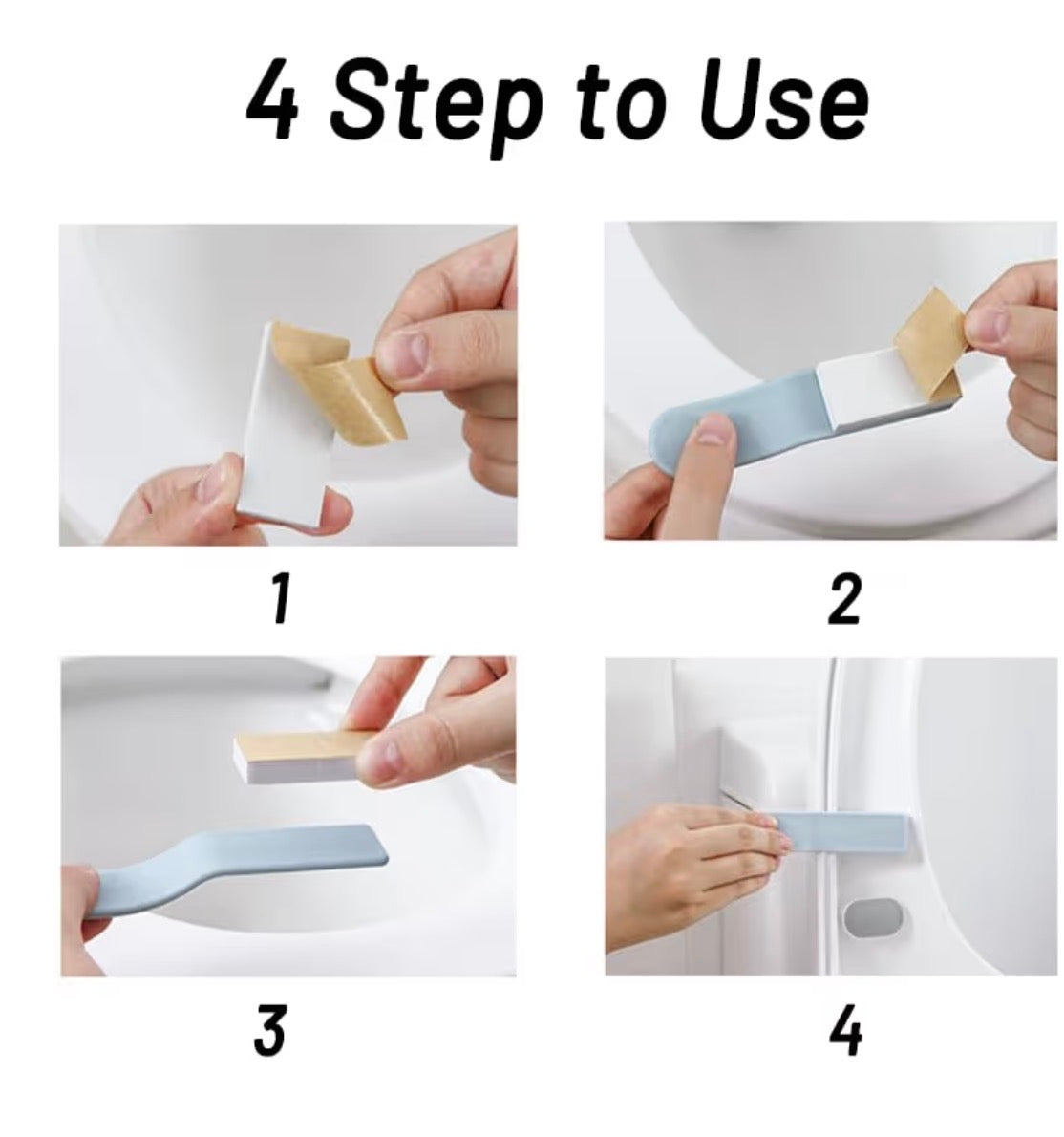 4 Step to Use

1

2

3

4