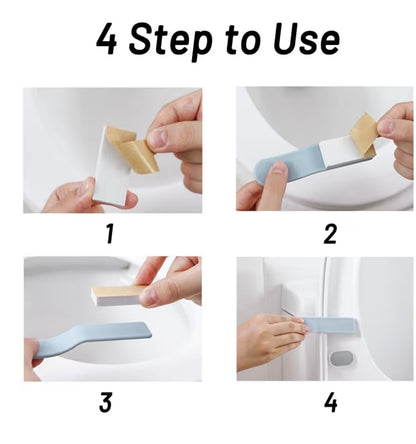 4 Step to Use

1

2

3

4