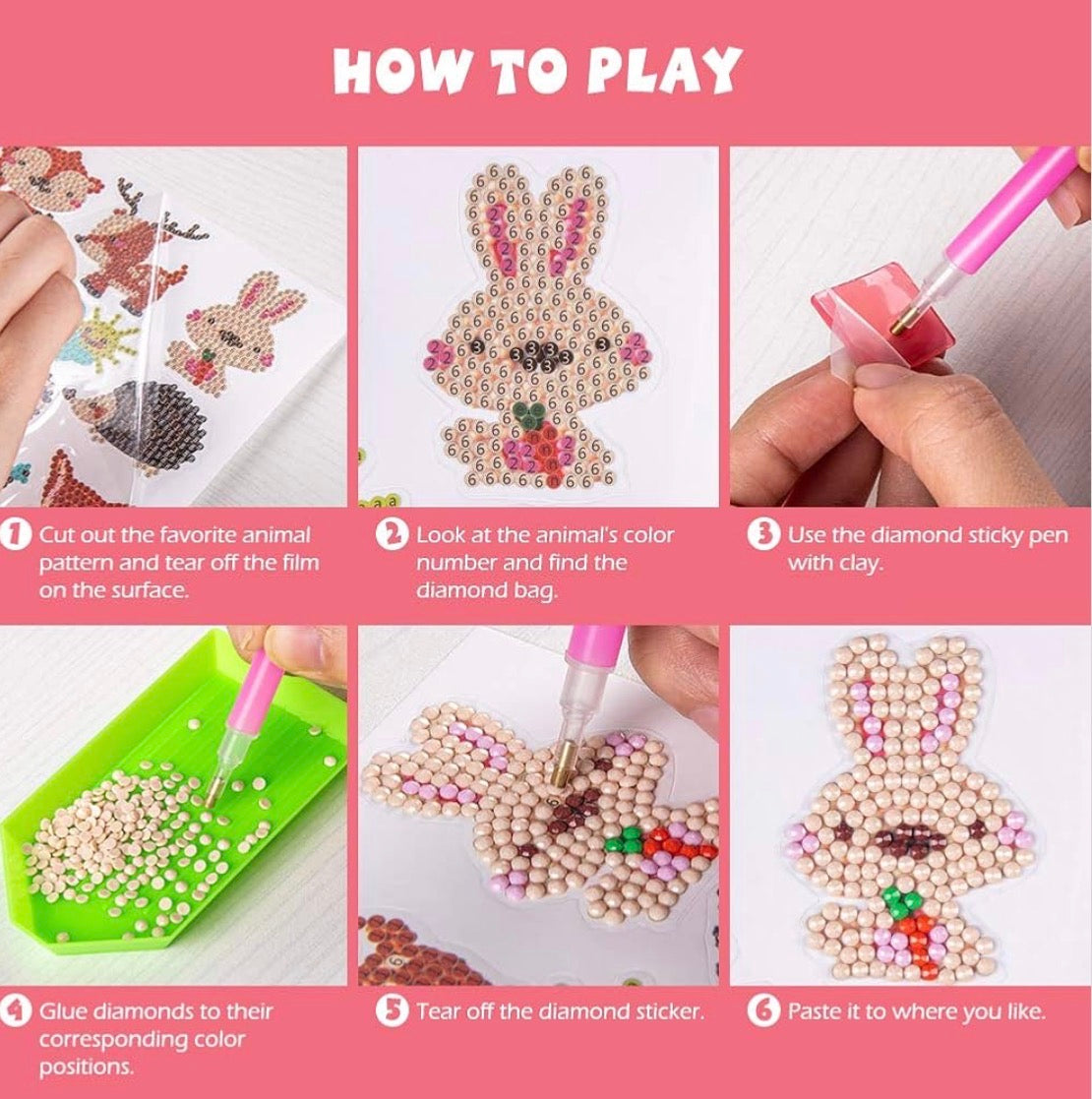 HOW TO PLAY

1 Cut out the favorite animal pattern and tear off the film on the surface.

2 Look at the animal's color number and find the diamond bag.

3 Use the diamond sticky pen with clay.

4 Glue diamonds to their corresponding color positions.

5 Tear off the diamond sticker.

6 Paste it to where you like.