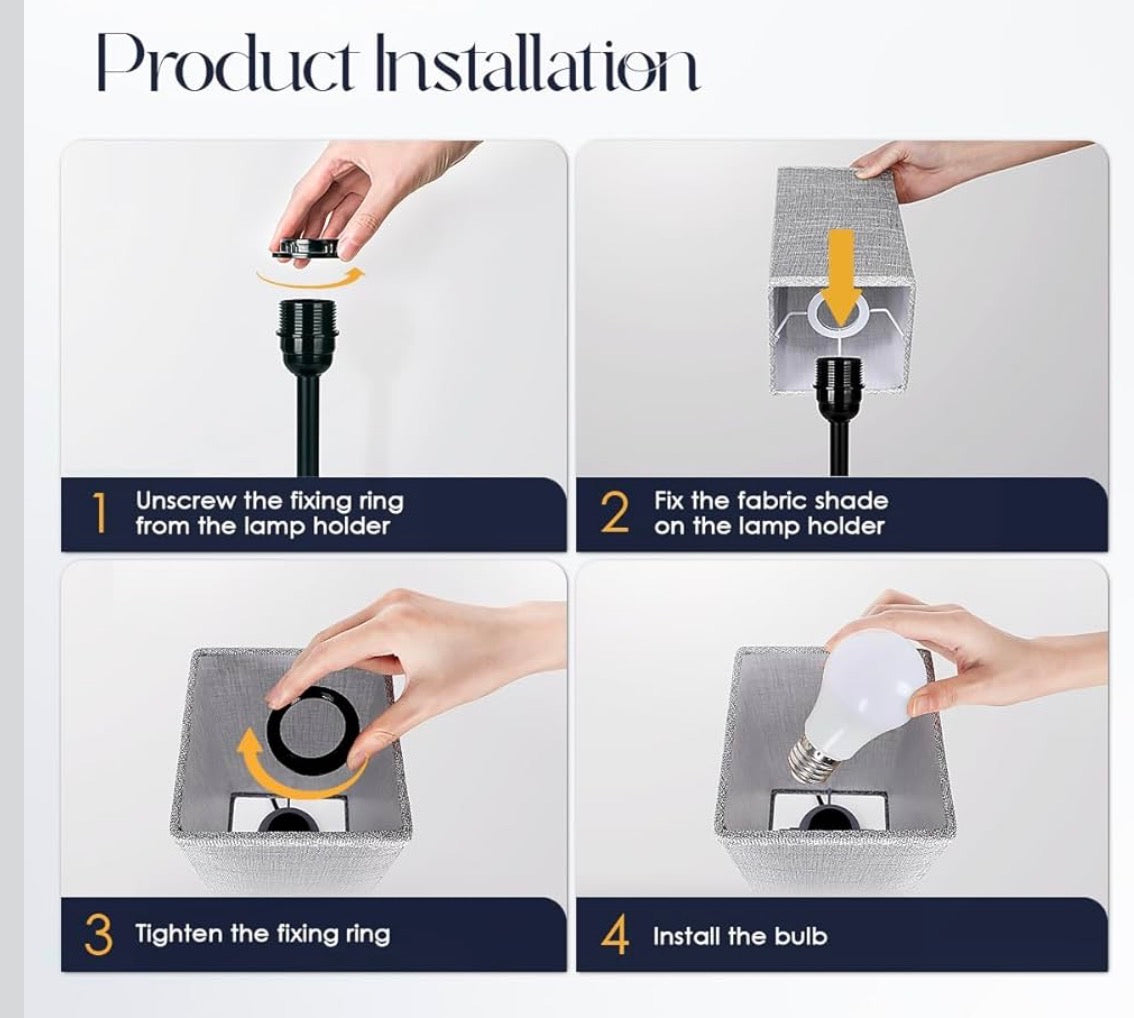 Product Installation

1 Unscrew the fixing ring from the lamp holder

2 Fix the fabric shade on the lamp holder

3 Tighten the fixing ring

4 Install the bulb