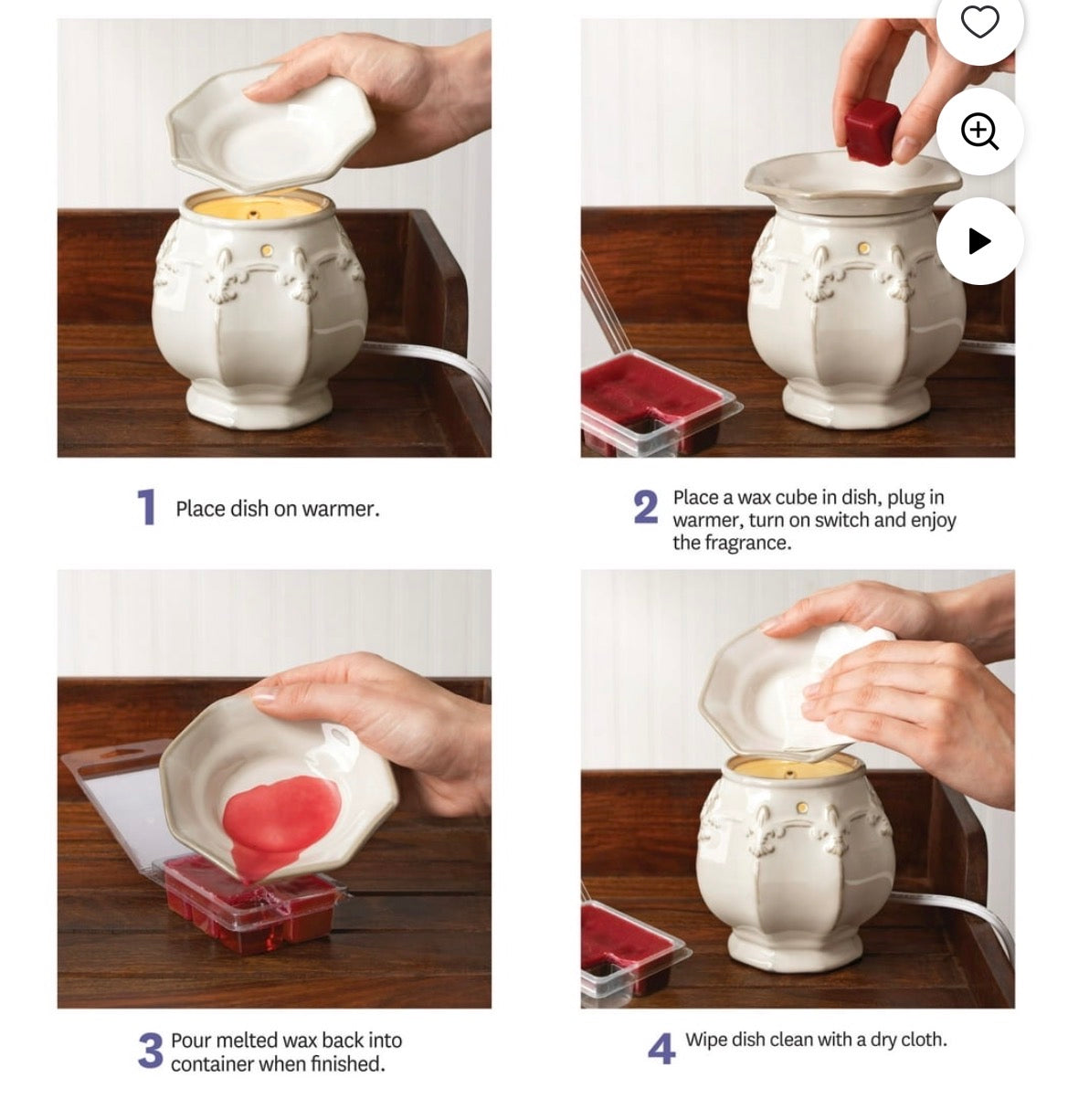 1 Place dish on warmer.

2 Place a wax cube in dish, plug in warmer, turn on switch and enjoy the fragrance.

3 Pour melted wax back into container when finished.

4 Wipe dish clean with a dry cloth.